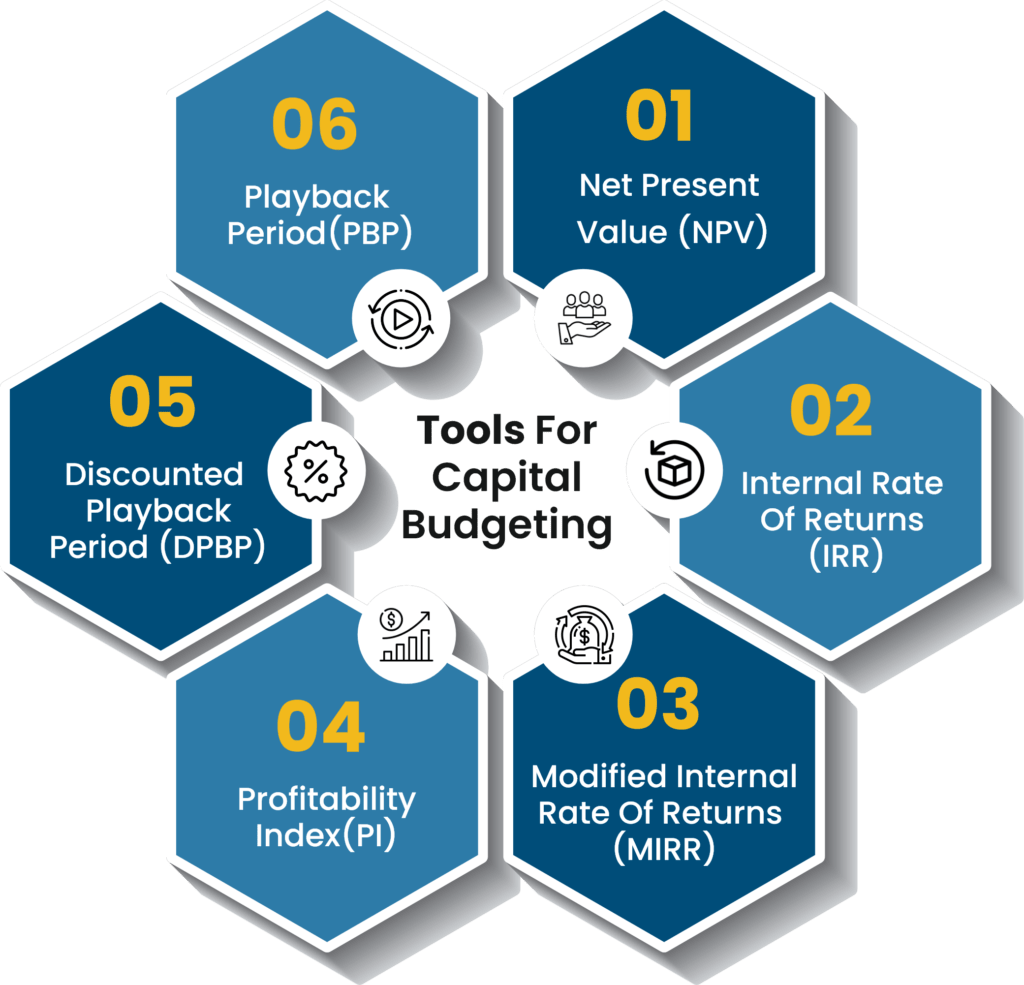 Tools For Capital Budgeting

01
Net Present Value (NPV)

02
Internal Rate Of Returns (IRR)

03
Modified Internal Rate Of Returns (MIRR)

04
Profitability Index(PI)

05
Discounted Playback Period (DPBP)

06
Playback Period(PBP)